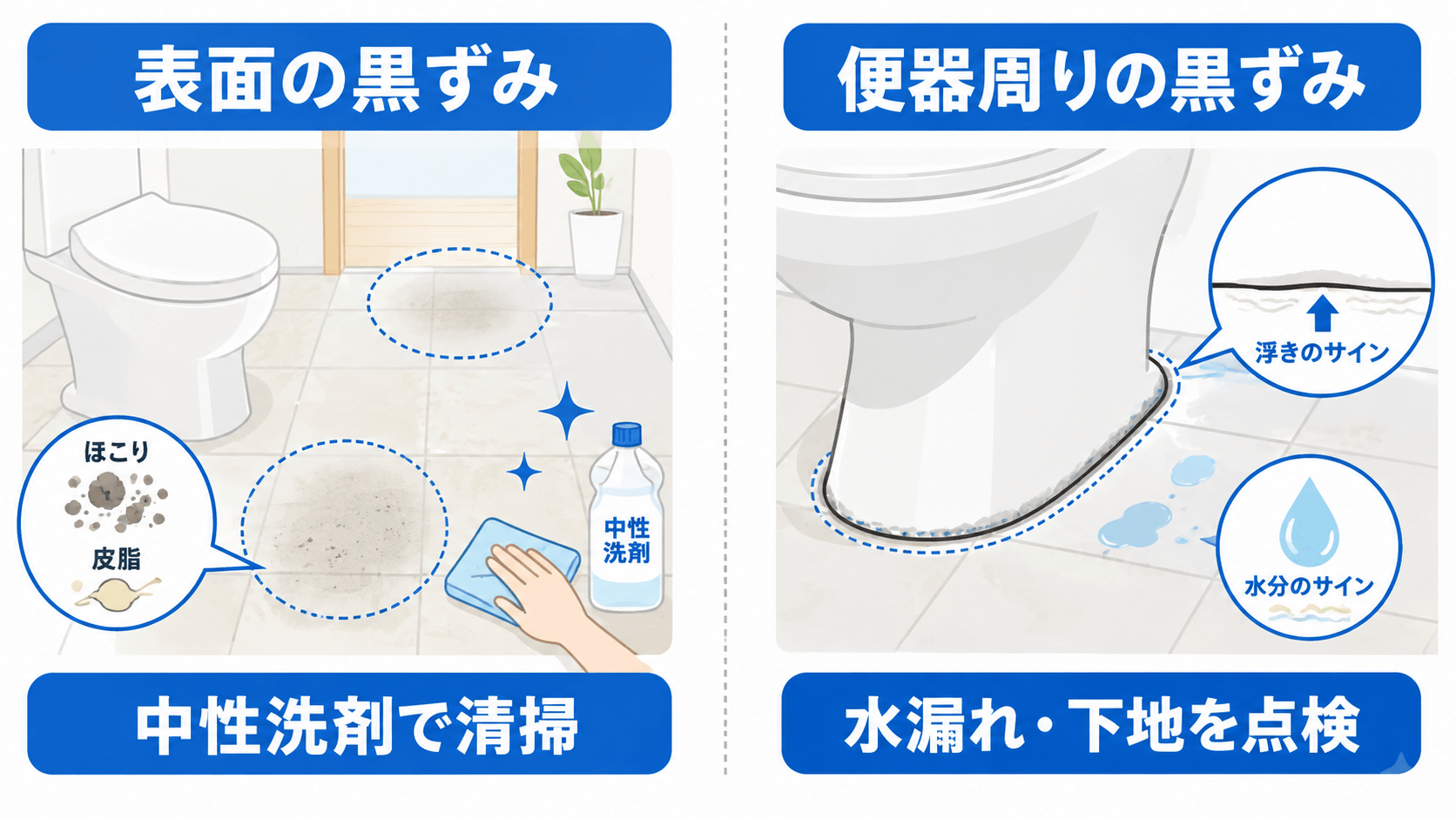 表面の黒ずみ

ほこり

皮脂

中性洗剤

中性洗剤で清掃

便器周りの黒ずみ

浮きのサイン

水分のサイン

水漏れ・下地を点検