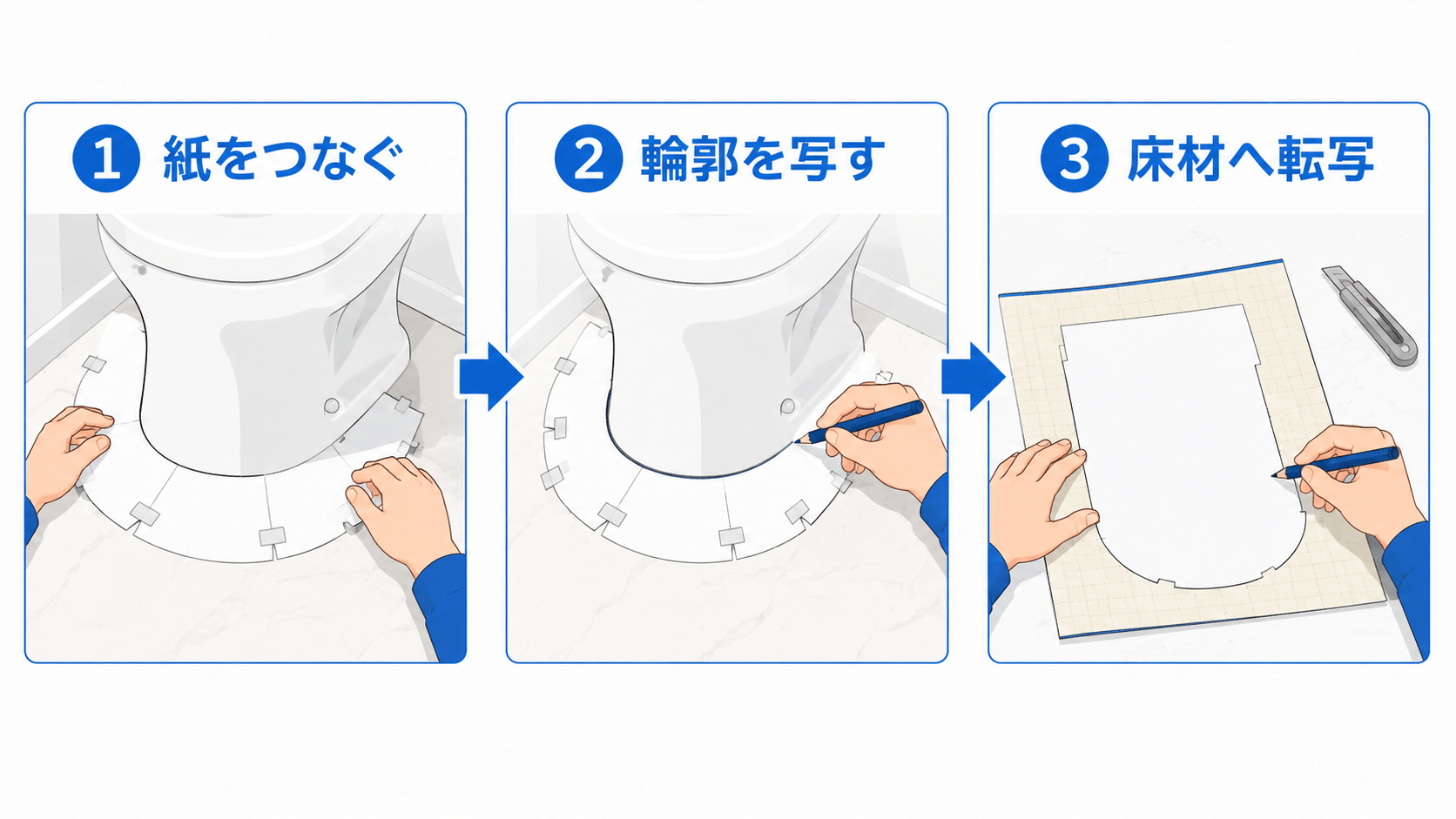 1 紙をつなぐ

2 輪郭を写す

3 床材へ転写